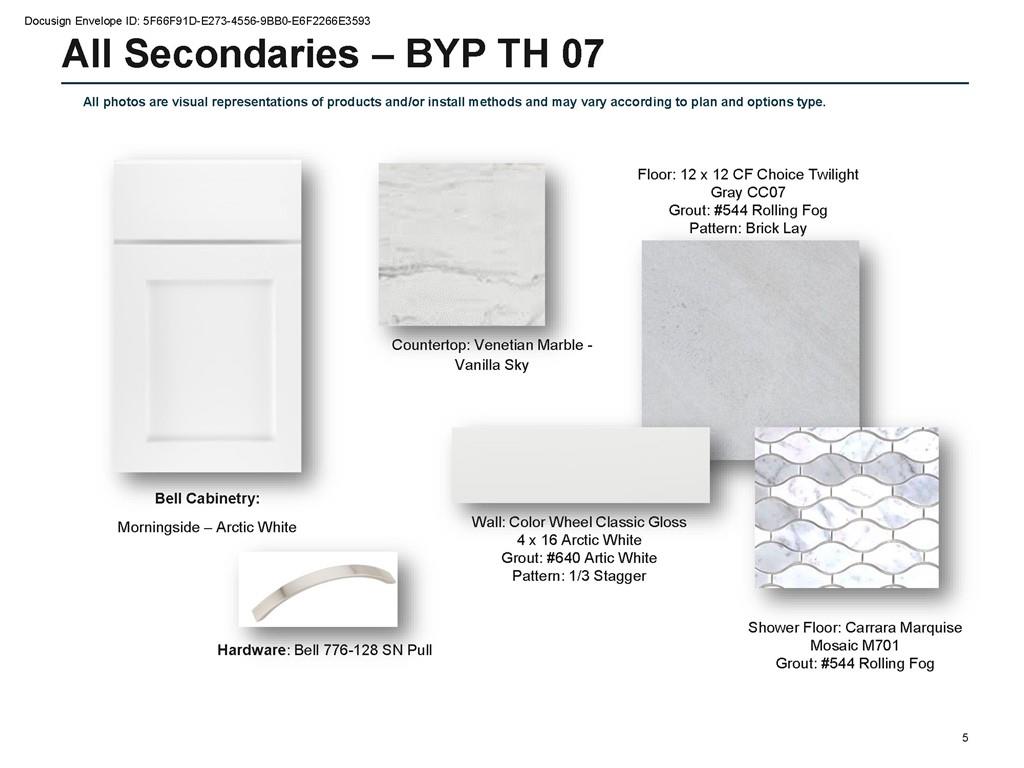 Docusign Envelope ID: 5F66F91D-E273-4556-9BB0-E6F2266E3593

All Secondaries – BYP TH 07

All photos are visual representations of products and/or install methods and may vary according to plan and options type.

Floor: 12 x 12 CF Choice Twilight Gray CC07
Grout: #544 Rolling Fog
Pattern: Brick Lay

Countertop: Venetian Marble - Vanilla Sky

Bell Cabinetry:
Morningside – Arctic White

Wall: Color Wheel Classic Gloss 4 x 16 Arctic White
Grout: #640 Artic White
Pattern: 1/3 Stagger

Hardware: Bell 776-128 SN Pull

Shower Floor: Carrara Marquise Mosaic M701
Grout: #544 Rolling Fog

5