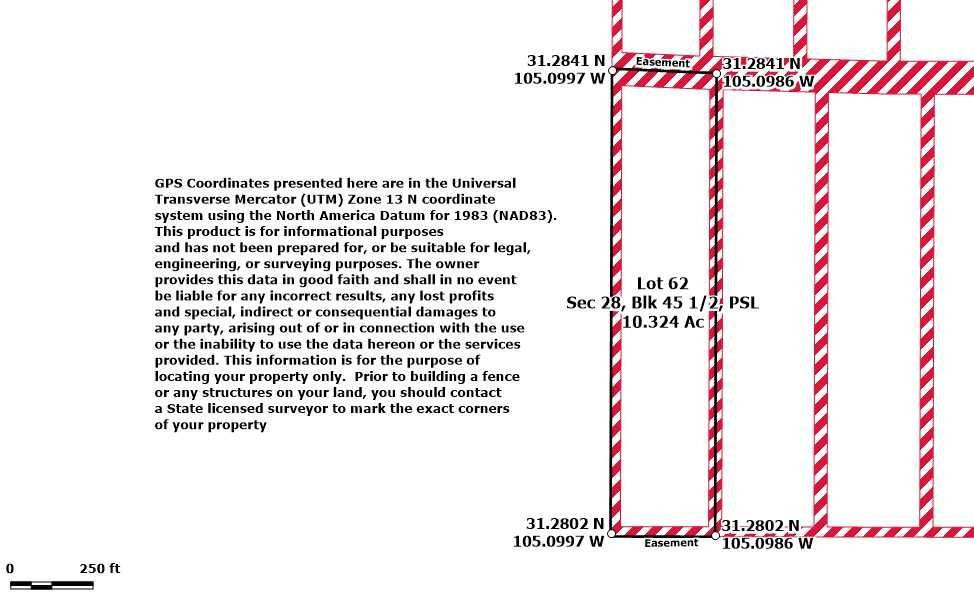 31.2841 N
105.0997 W

Easement

31.2841 N
105.0986 W

GPS Coordinates presented here are in the Universal Transverse Mercator (UTM) Zone 13 N coordinate system using the North America Datum for 1983 (NAD83). This product is for informational purposes and has not been prepared for, or be suitable for legal, engineering, or surveying purposes. The owner provides this data in good faith and shall in no event be liable for any incorrect results, any lost profits and special, indirect or consequential damages to any party, arising out of or in connection with the use or the inability to use the data hereon or the services provided. This information is for the purpose of locating your property only. Prior to building a fence or any structures on your land, you should contact a State licensed surveyor to mark the exact corners of your property

Lot 62
Sec 28, Blk 45 1/2, PSL
10.324 Ac

31.2802 N
105.0997 W

Easement

31.2802 N
105.0986 W

0
250 ft