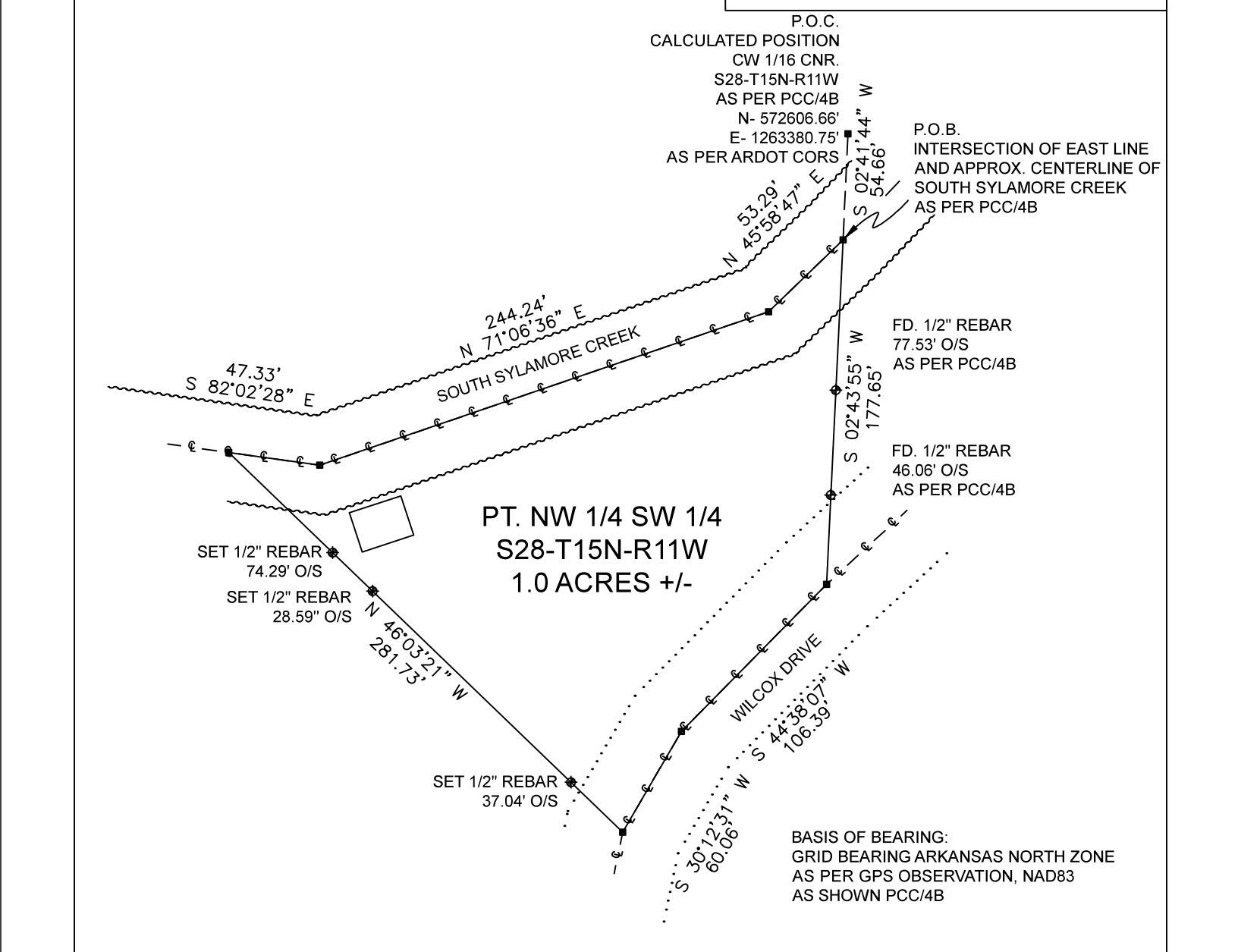 P.O.C.
CALCULATED POSITION
CW 1/16 CNR.
S28-T15N-R11W
AS PER PCC/4B
N- 572606.66'
E- 1263380.75'
AS PER ARDOT CORS

S 02°41'44" W
54.66'

P.O.B.
INTERSECTION OF EAST LINE
AND APPROX. CENTERLINE OF
SOUTH SYLAMORE CREEK
AS PER PCC/4B

53.29'
N 45°58'47" E

244.24'
N 71°06'36" E

SOUTH SYLAMORE CREEK

47.33'
S 82°02'28" E

FD. 1/2" REBAR
77.53' O/S
AS PER PCC/4B

S 02°43'55" W
177.65'

FD. 1/2" REBAR
46.06' O/S
AS PER PCC/4B

PT. NW 1/4 SW 1/4
S28-T15N-R11W
1.0 ACRES +/-

SET 1/2" REBAR
74.29' O/S

SET 1/2" REBAR
28.59" O/S

N 46°03'21" W
281.73'

WILCOX DRIVE

S 44°38'07" W
106.39'

SET 1/2" REBAR
37.04' O/S

S 30°12'31" W
60.06'

BASIS OF BEARING:
GRID BEARING ARKANSAS NORTH ZONE
AS PER GPS OBSERVATION, NAD83
AS SHOWN PCC/4B