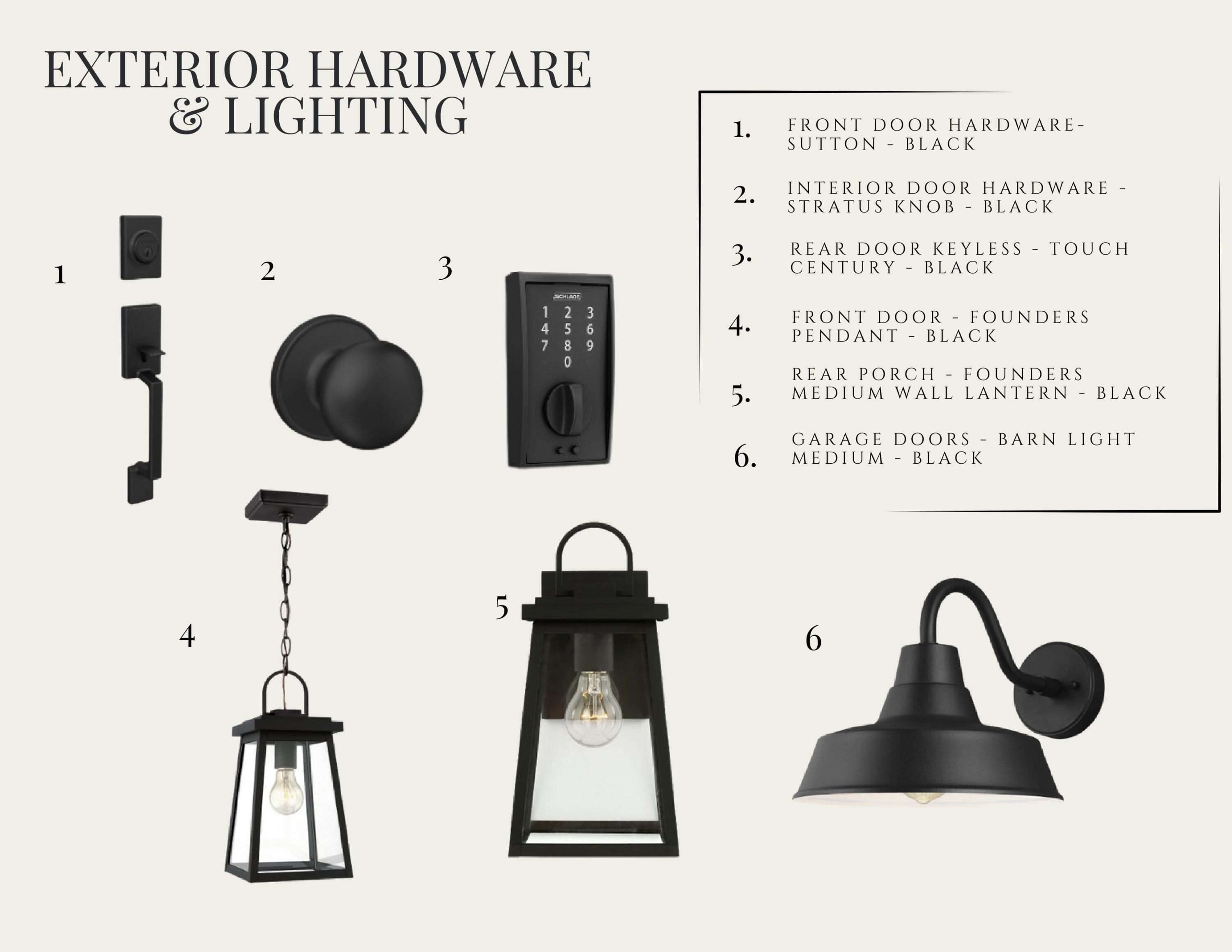 EXTERIOR HARDWARE & LIGHTING

1. FRONT DOOR HARDWARE- SUTTON - BLACK

2. INTERIOR DOOR HARDWARE - STRATUS KNOB - BLACK

3. REAR DOOR KEYLESS - TOUCH CENTURY - BLACK

4. FRONT DOOR - FOUNDERS PENDANT - BLACK

5. REAR PORCH - FOUNDERS MEDIUM WALL LANTERN - BLACK

6. GARAGE DOORS - BARN LIGHT MEDIUM - BLACK

1

2

3

SCHLAGE

1 2 3
4 5 6
7 8 9
0

4

5

6