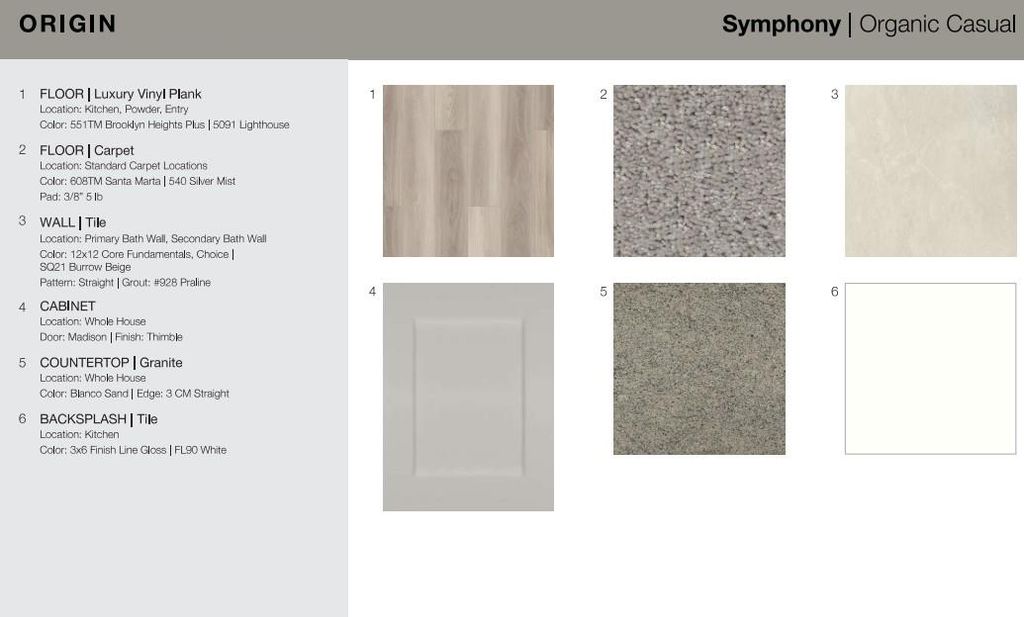 ORIGIN

Symphony | Organic Casual

1 FLOOR | Luxury Vinyl Plank
Location: Kitchen, Powder, Entry
Color: 551TM Brooklyn Heights Plus | 5091 Lighthouse

2 FLOOR | Carpet
Location: Standard Carpet Locations
Color: 608TM Santa Marta | 540 Silver Mist
Pad: 3/8" 5 lb

3 WALL | Tile
Location: Primary Bath Wall, Secondary Bath Wall
Color: 12x12 Core Fundamentals, Choice | SQ21 Burrow Beige
Pattern: Straight | Grout: #928 Praline

4 CABINET
Location: Whole House
Door: Madison | Finish: Thimble

5 COUNTERTOP | Granite
Location: Whole House
Color: Blanco Sand | Edge: 3 CM Straight

6 BACKSPLASH | Tile
Location: Kitchen
Color: 3x6 Finish Line Gloss | FL90 White

1

2

3

4

5

6