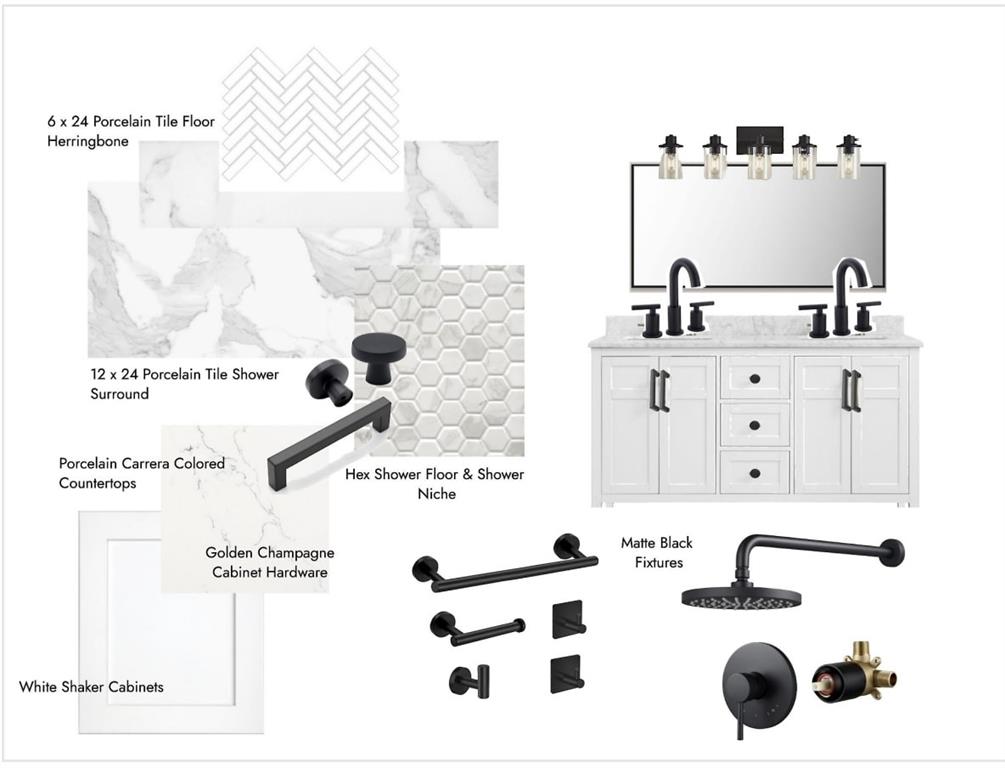 6 x 24 Porcelain Tile Floor Herringbone

12 x 24 Porcelain Tile Shower Surround

Porcelain Carrera Colored Countertops

Hex Shower Floor & Shower Niche

Golden Champagne Cabinet Hardware

Matte Black Fixtures

White Shaker Cabinets