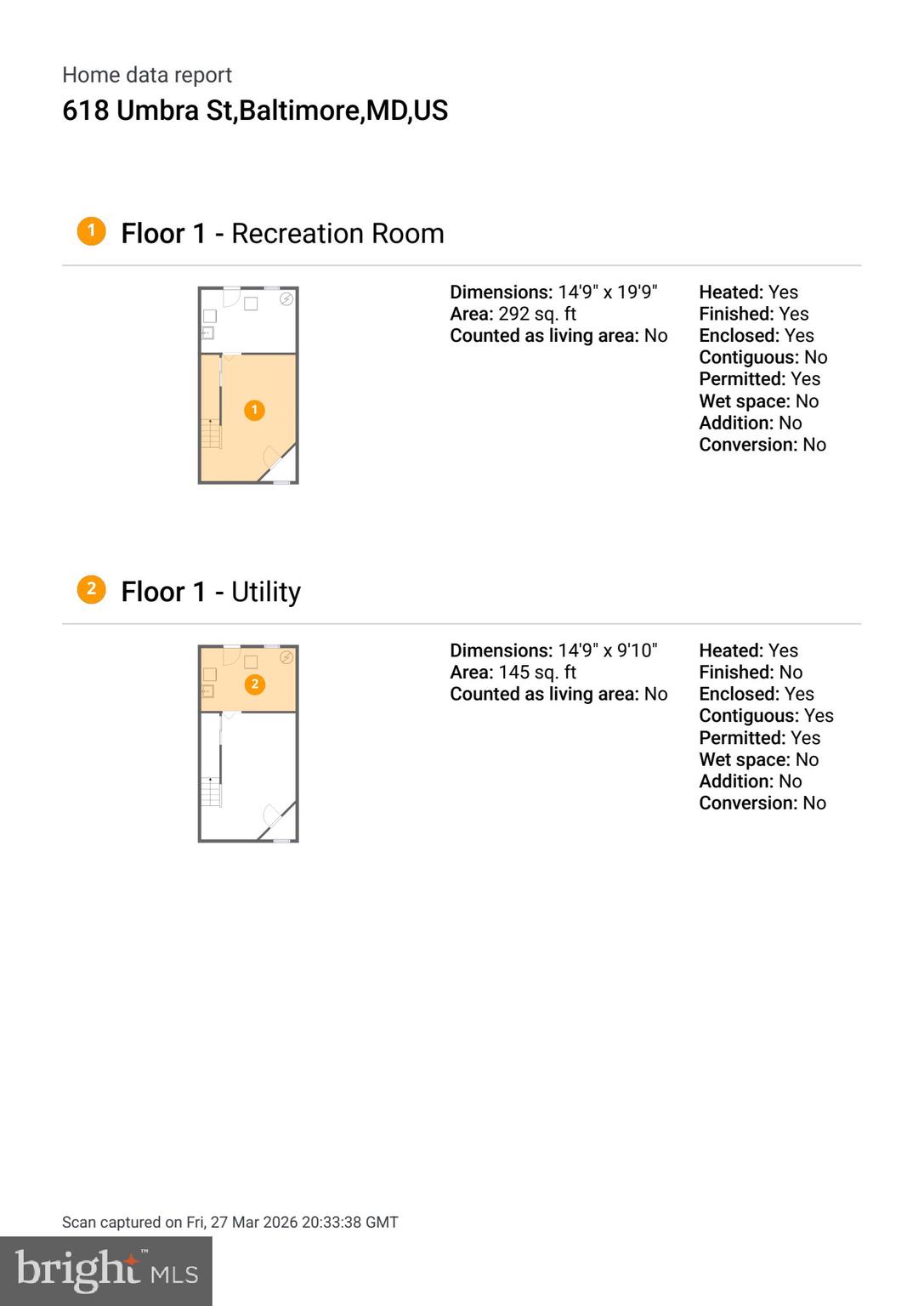 Home data report

618 Umbra St,Baltimore,MD,US

1 Floor 1 - Recreation Room

1

Dimensions: 14'9" x 19'9"
Area: 292 sq. ft
Counted as living area: No

Heated: Yes
Finished: Yes
Enclosed: Yes
Contiguous: No
Permitted: Yes
Wet space: No
Addition: No
Conversion: No

2 Floor 1 - Utility

2

Dimensions: 14'9" x 9'10"
Area: 145 sq. ft
Counted as living area: No

Heated: Yes
Finished: No
Enclosed: Yes
Contiguous: Yes
Permitted: Yes
Wet space: No
Addition: No
Conversion: No

Scan captured on Fri, 27 Mar 2026 20:33:38 GMT

bright™ MLS