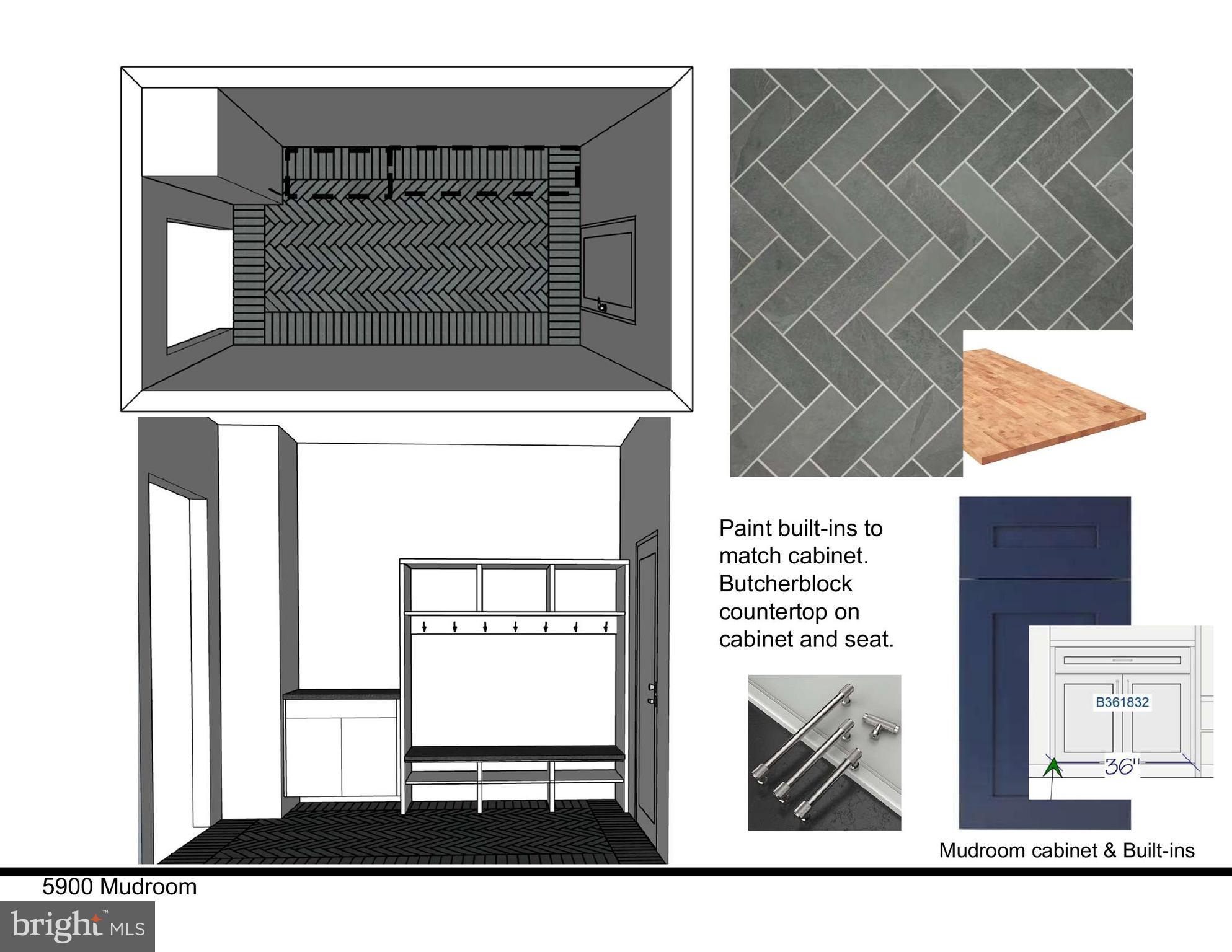 Paint built-ins to match cabinet. Butcherblock countertop on cabinet and seat.

B361832

36"

Mudroom cabinet & Built-ins

5900 Mudroom

bright MLS