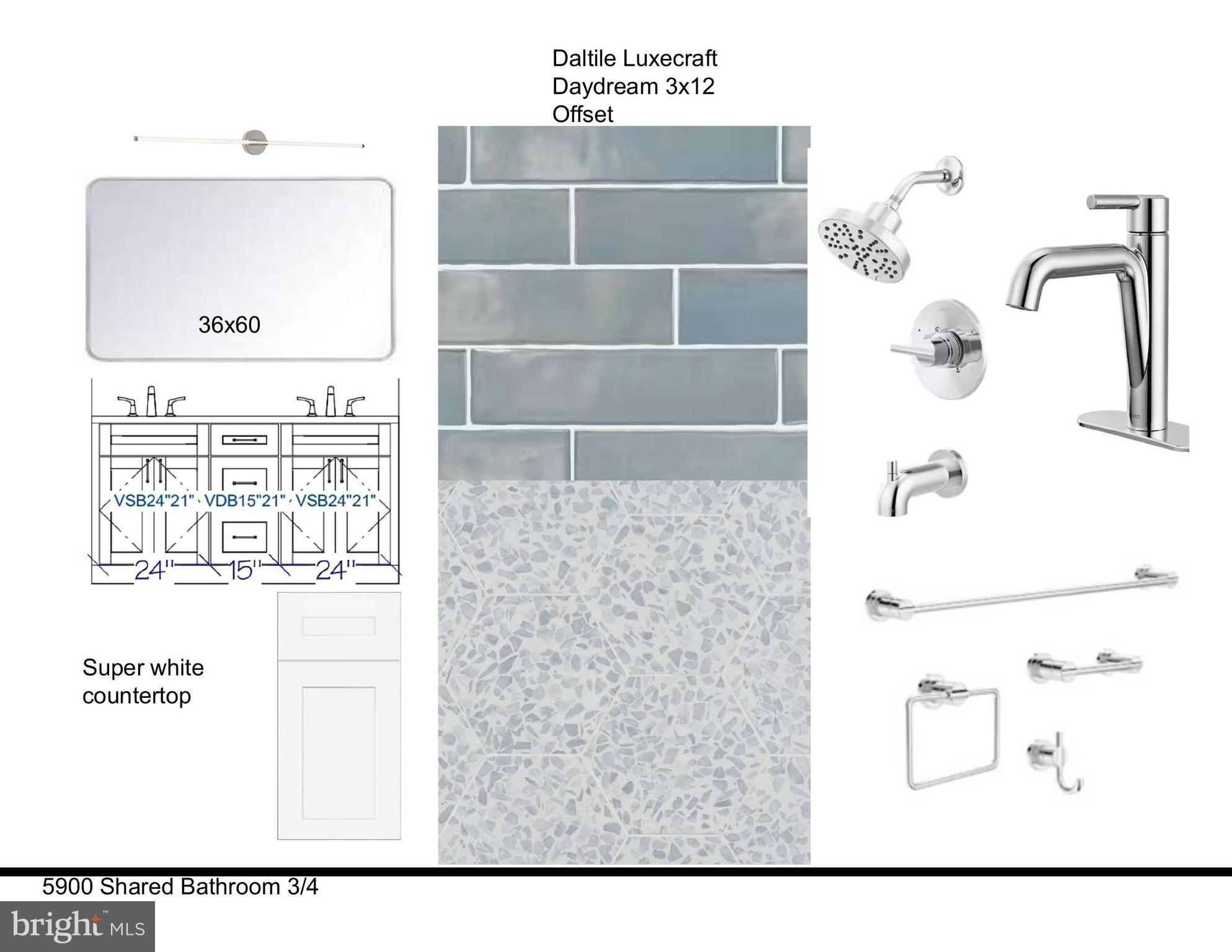 Daltile Luxecraft
Daydream 3x12
Offset

36x60

VSB24"21" VDB15"21" VSB24"21"

24" 15" 24"

Super white
countertop

5900 Shared Bathroom 3/4

bright MLS