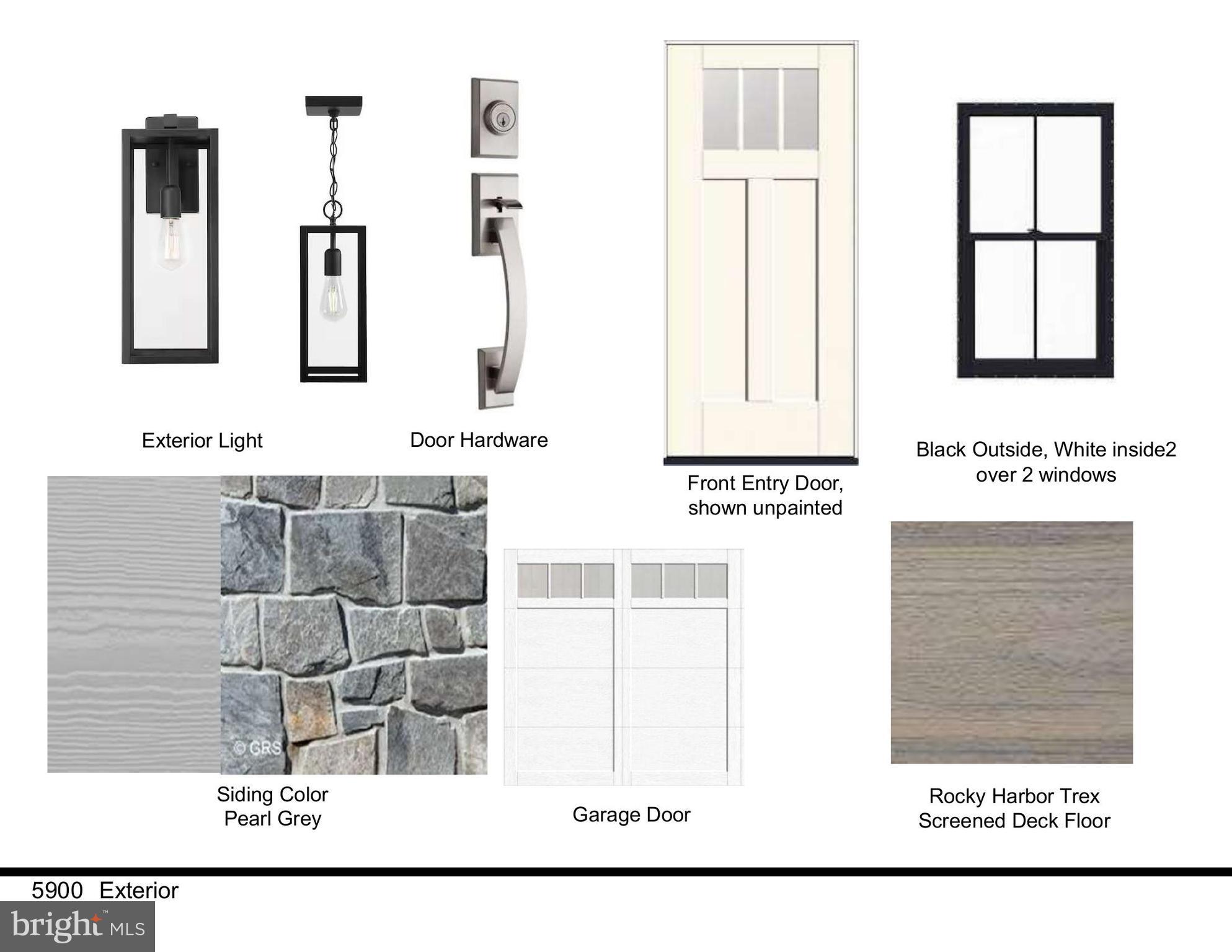 Exterior Light

Door Hardware

Front Entry Door, shown unpainted

Black Outside, White inside2 over 2 windows

© GRS

Siding Color Pearl Grey

Garage Door

Rocky Harbor Trex Screened Deck Floor

5900 Exterior

bright MLS