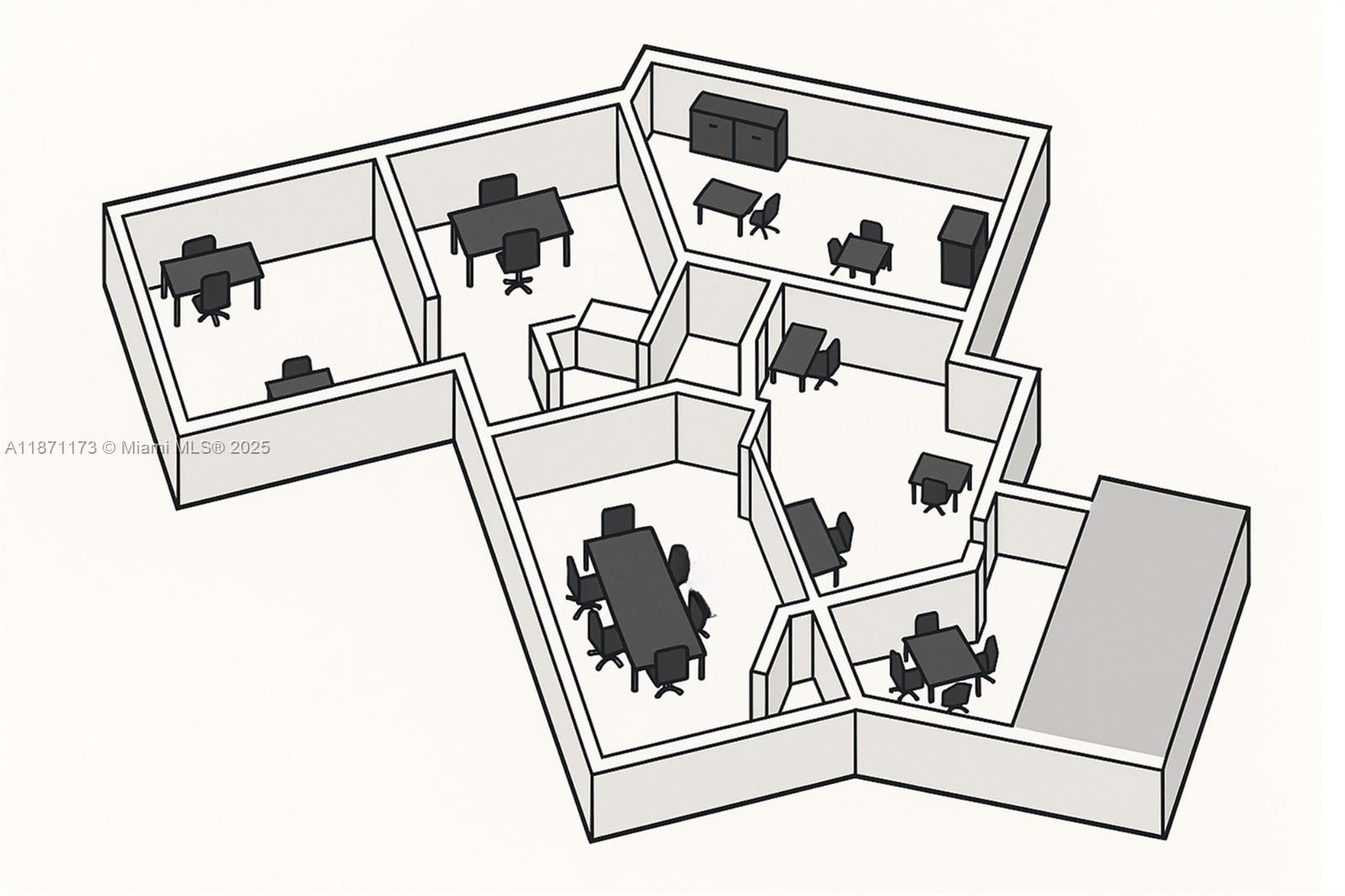 A11871173 © Miami MLS® 2025