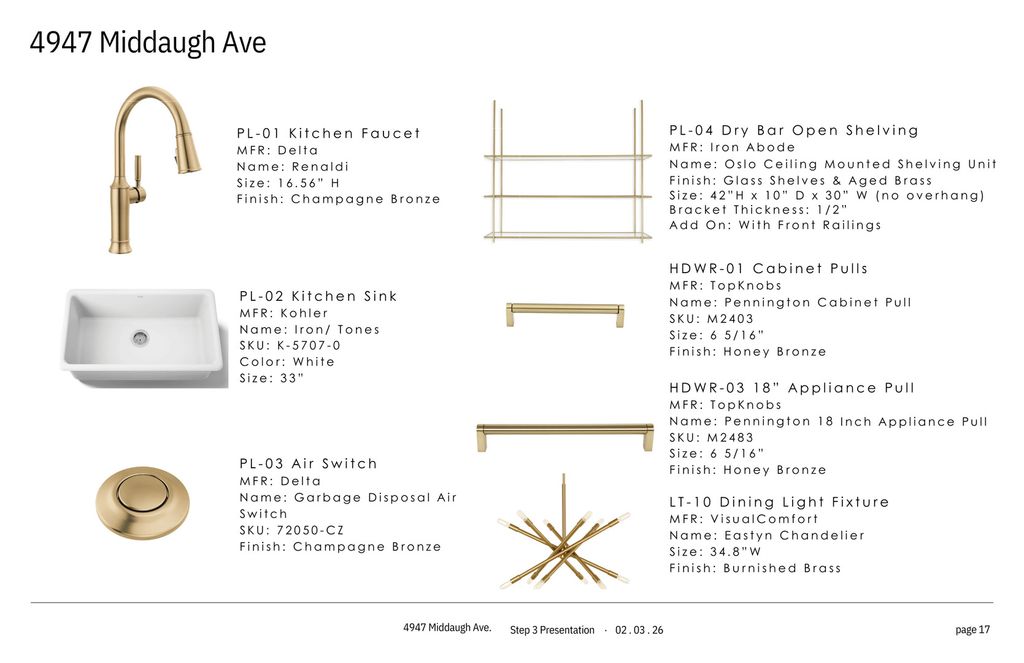 4947 Middaugh Ave

PL-01 Kitchen Faucet
MFR: Delta
Name: Renaldi
Size: 16.56" H
Finish: Champagne Bronze

PL-02 Kitchen Sink
MFR: Kohler
Name: Iron/ Tones
SKU: K-5707-0
Color: White
Size: 33"

PL-03 Air Switch
MFR: Delta
Name: Garbage Disposal Air Switch
SKU: 72050-CZ
Finish: Champagne Bronze

PL-04 Dry Bar Open Shelving
MFR: Iron Abode
Name: Oslo Ceiling Mounted Shelving Unit
Finish: Glass Shelves & Aged Brass
Size: 42"H x 10" D x 30" W (no overhang)
Bracket Thickness: 1/2"
Add On: With Front Railings

HDWR-01 Cabinet Pulls
MFR: TopKnobs
Name: Pennington Cabinet Pull
SKU: M2403
Size: 6 5/16"
Finish: Honey Bronze

HDWR-03 18" Appliance Pull
MFR: TopKnobs
Name: Pennington 18 Inch Appliance Pull
SKU: M2483
Size: 6 5/16"
Finish: Honey Bronze

LT-10 Dining Light Fixture
MFR: VisualComfort
Name: Eastyn Chandelier
Size: 34.8"W
Finish: Burnished Brass

4947 Middaugh Ave. Step 3 Presentation · 02 . 03 . 26 page 17