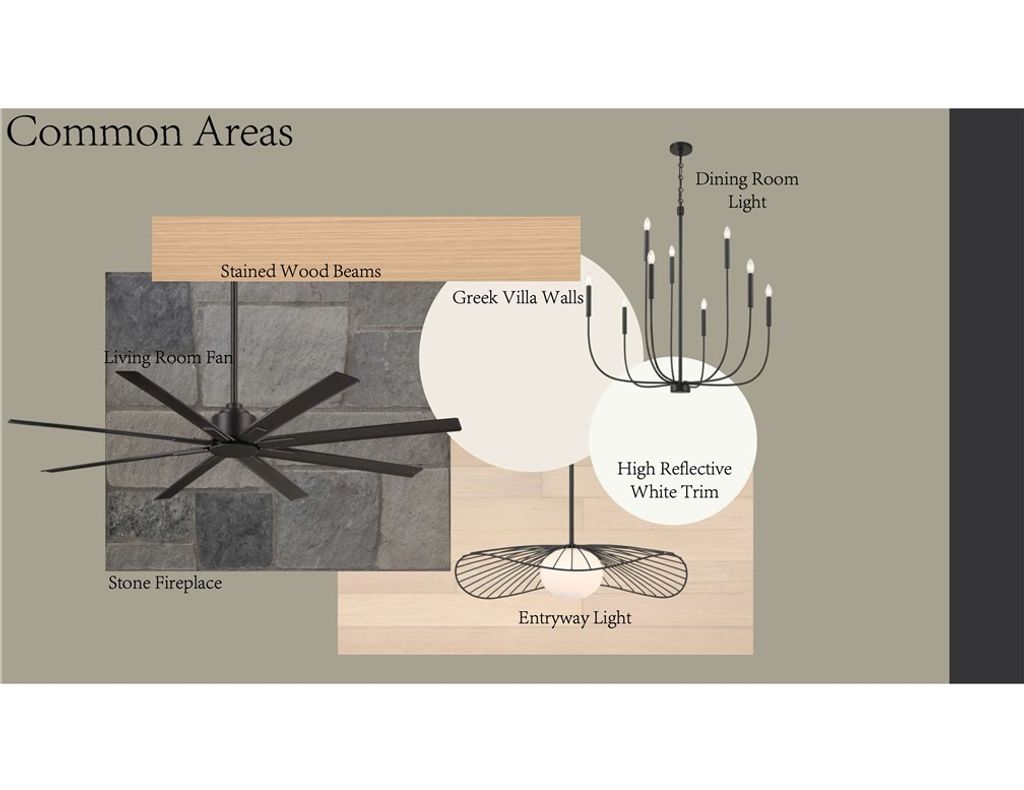 Common Areas

Dining Room Light

Stained Wood Beams

Greek Villa Walls

Living Room Fan

High Reflective White Trim

Stone Fireplace

Entryway Light